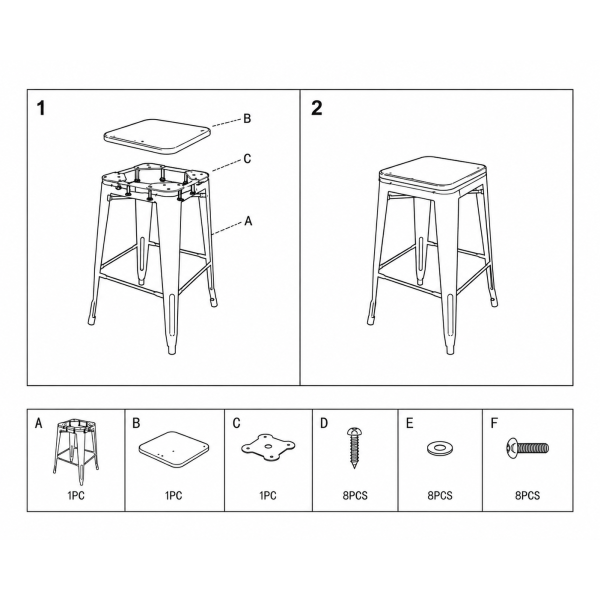 1

B

C

A

2

| A | B | C | D | E | F |
|---|---|---|---|---|---|
| 1PC | 1PC | 1PC | 8PCS | 8PCS | 8PCS |